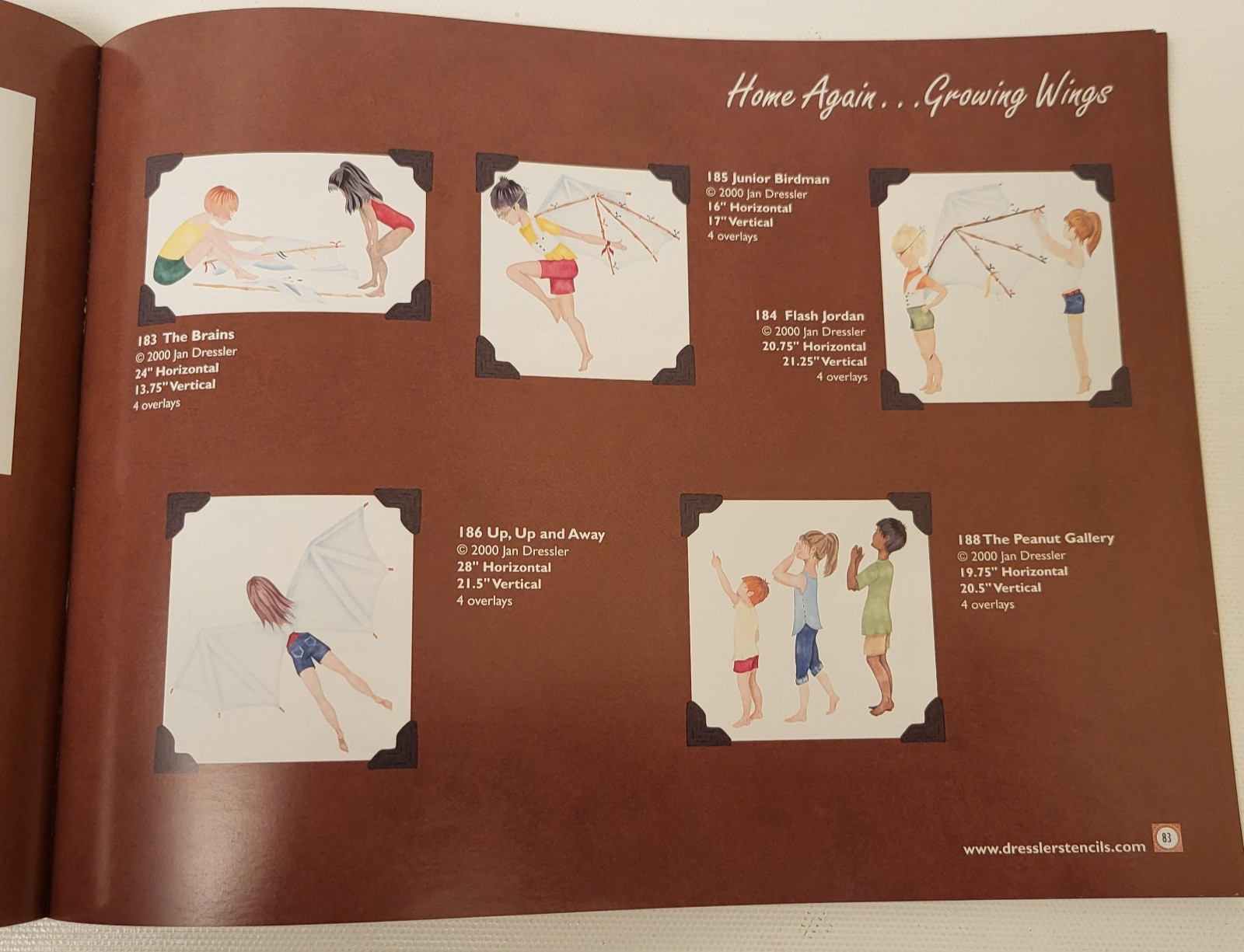 Home Again. . .Growing Wings

183 The Brains
© 2000 Jan Dressler
24" Horizontal
13.75" Vertical
4 overlays

185 Junior Birdman
© 2000 Jan Dressler
16" Horizontal
17" Vertical
4 overlays

184 Flash Jordan
© 2000 Jan Dressler
20.75" Horizontal
21.25" Vertical
4 overlays

186 Up, Up and Away
© 2000 Jan Dressler
28" Horizontal
21.5" Vertical
4 overlays

188 The Peanut Gallery
© 2000 Jan Dressler
19.75" Horizontal
20.5" Vertical
4 overlays

www.dresslerstencils.com 83